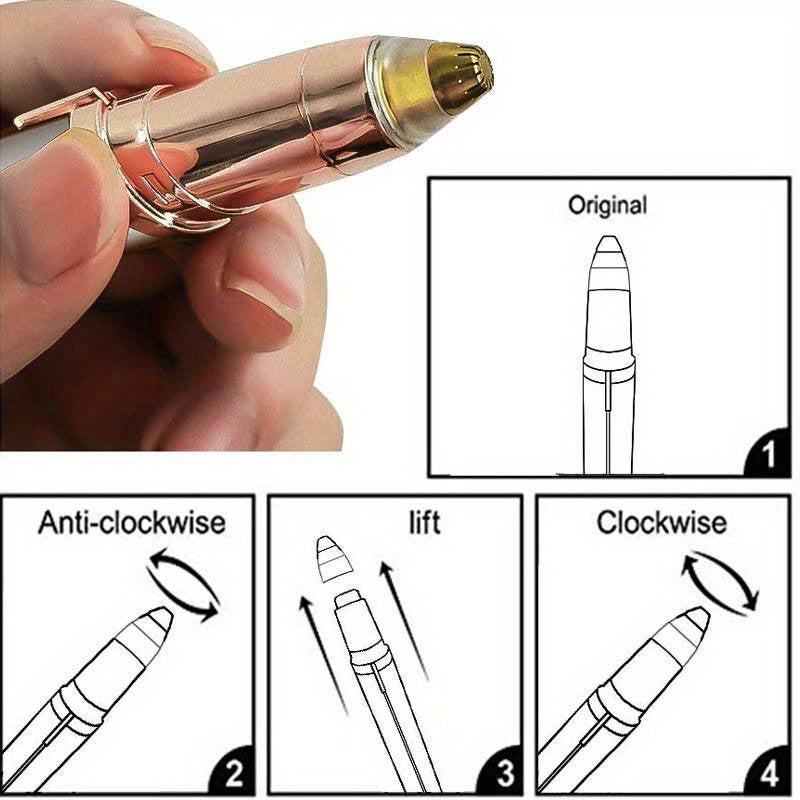 Original

1

Anti-clockwise

2

lift

3

Clockwise

4