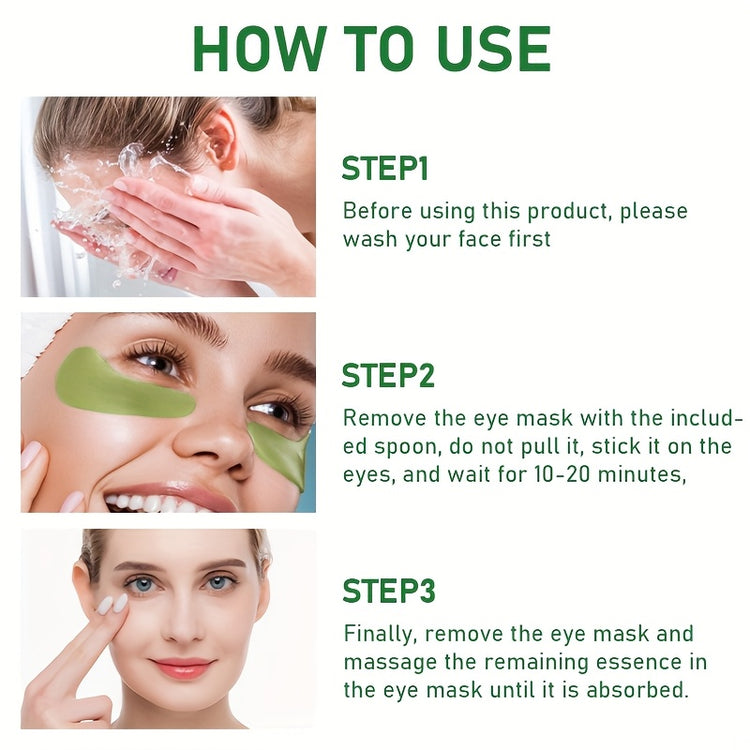 HOW TO USE

STEP1
Before using this product, please wash your face first

STEP2
Remove the eye mask with the included spoon, do not pull it, stick it on the eyes, and wait for 10-20 minutes,

STEP3
Finally, remove the eye mask and massage the remaining essence in the eye mask until it is absorbed.