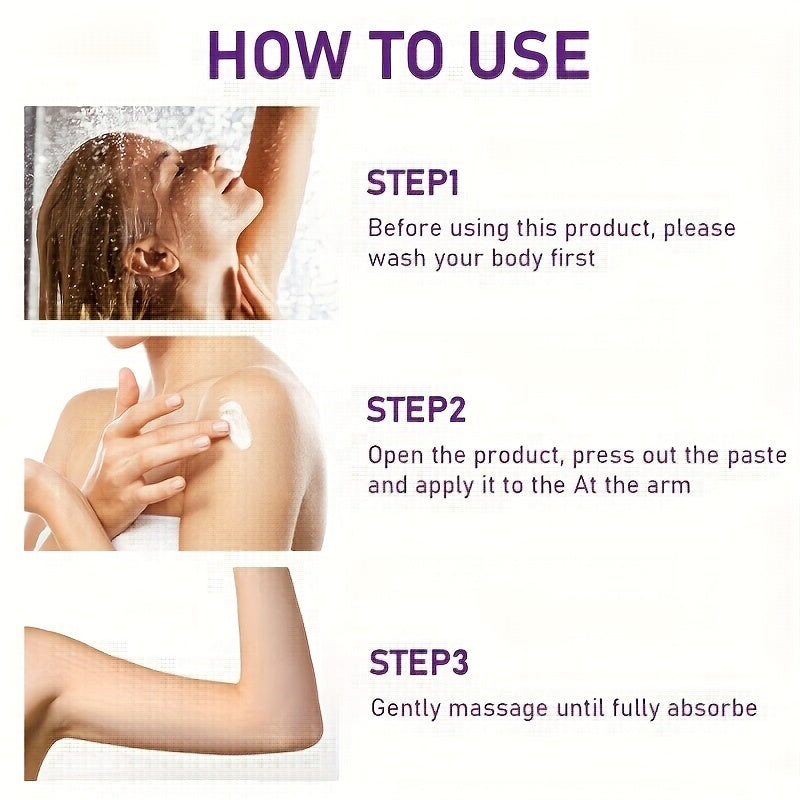 HOW TO USE

STEP1

Before using this product, please wash your body first

STEP2

Open the product, press out the paste and apply it to the At the arm

STEP3

Gently massage until fully absorbe