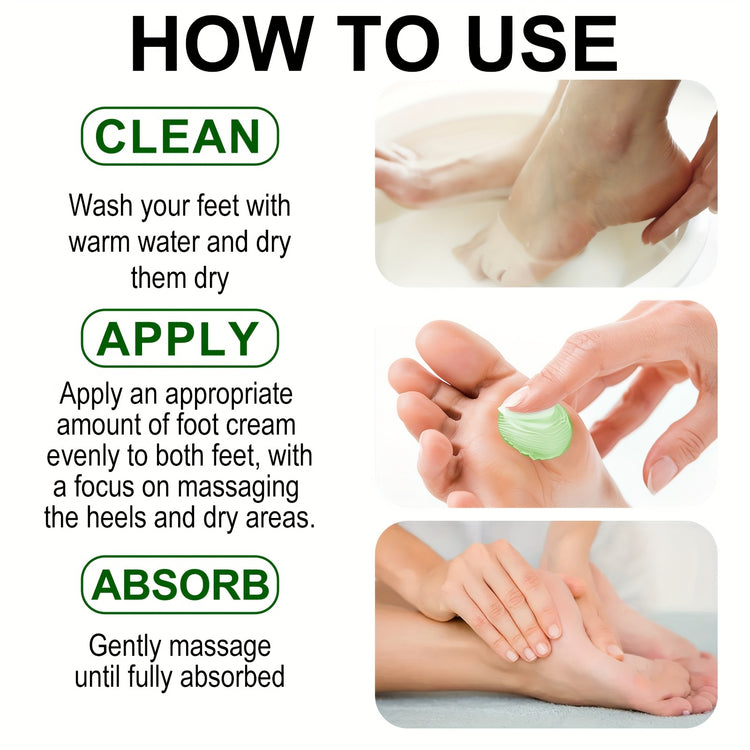 HOW TO USE

CLEAN

Wash your feet with warm water and dry them dry

APPLY

Apply an appropriate amount of foot cream evenly to both feet, with a focus on massaging the heels and dry areas.

ABSORB

Gently massage until fully absorbed