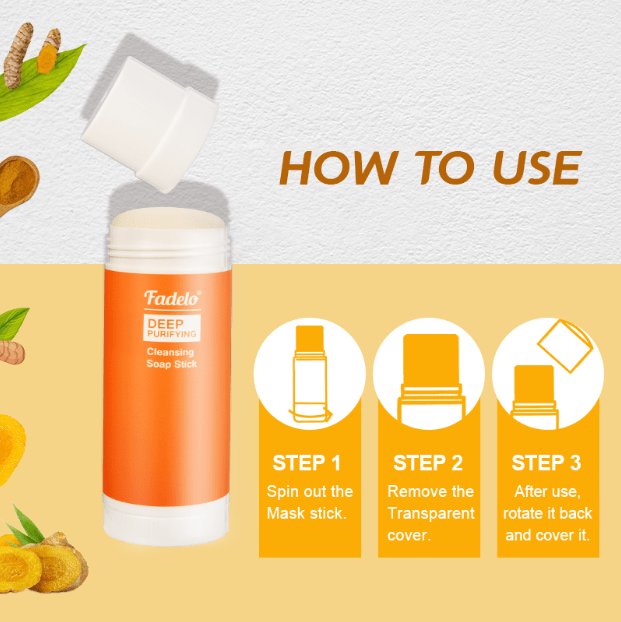 HOW TO USE

Fadelo®
DEEP
PURIFYING
Cleansing
Soap Stick

STEP 1
Spin out the Mask stick.

STEP 2
Remove the Transparent cover.

STEP 3
After use, rotate it back and cover it.