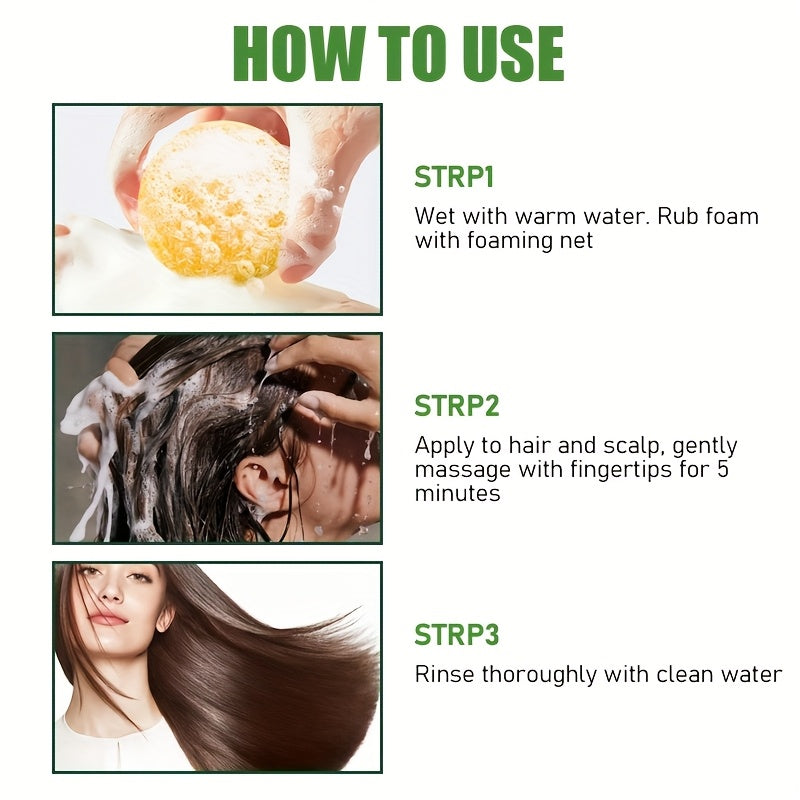 HOW TO USE

STRP1
Wet with warm water. Rub foam with foaming net

STRP2
Apply to hair and scalp, gently massage with fingertips for 5 minutes

STRP3
Rinse thoroughly with clean water