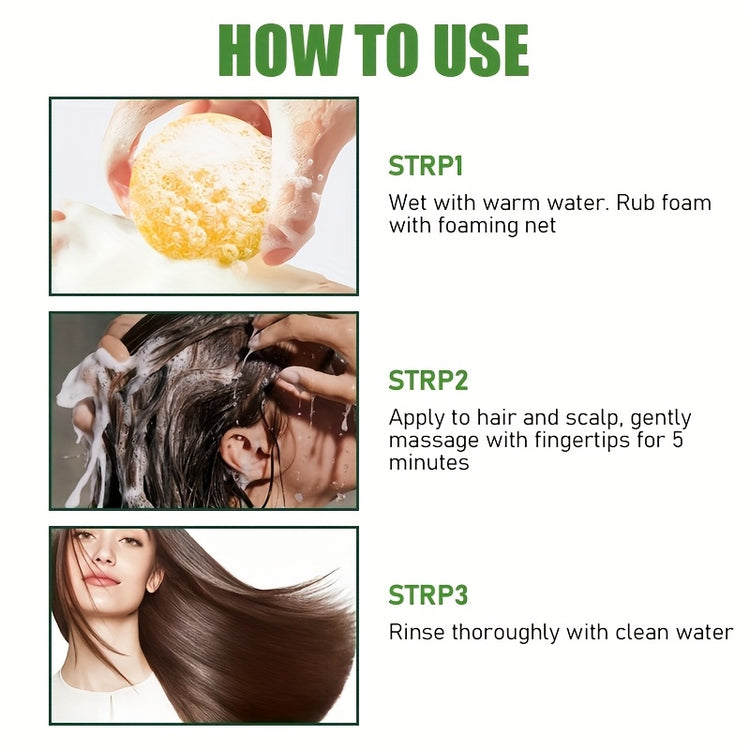 HOW TO USE

STRP1

Wet with warm water. Rub foam with foaming net

STRP2

Apply to hair and scalp, gently massage with fingertips for 5 minutes

STRP3

Rinse thoroughly with clean water