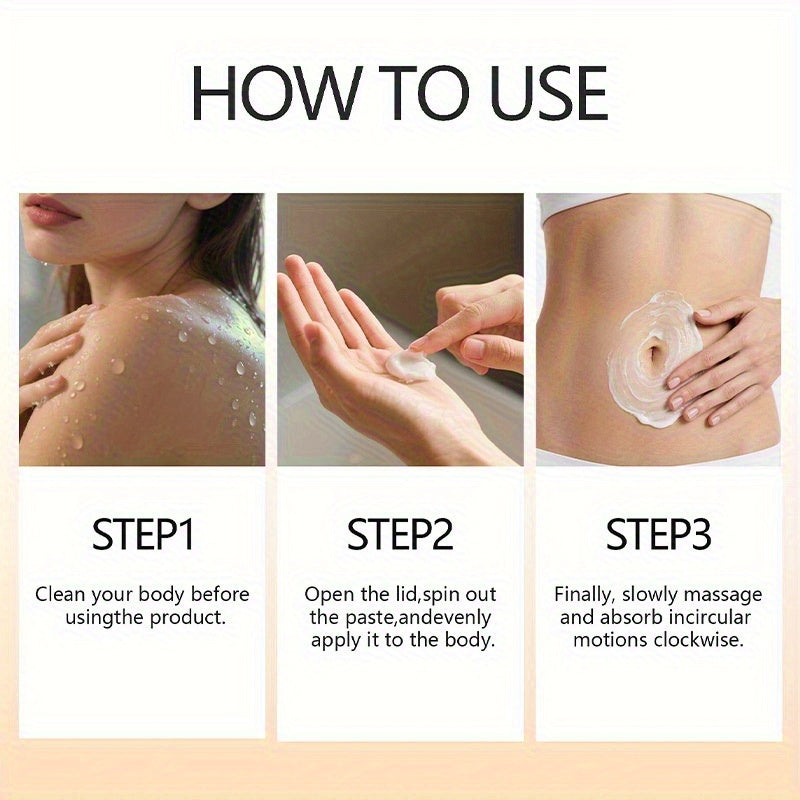 HOW TO USE

STEP1

Clean your body before usingthe product.

STEP2

Open the lid,spin out the paste,andevenly apply it to the body.

STEP3

Finally, slowly massage and absorb incircular motions clockwise.