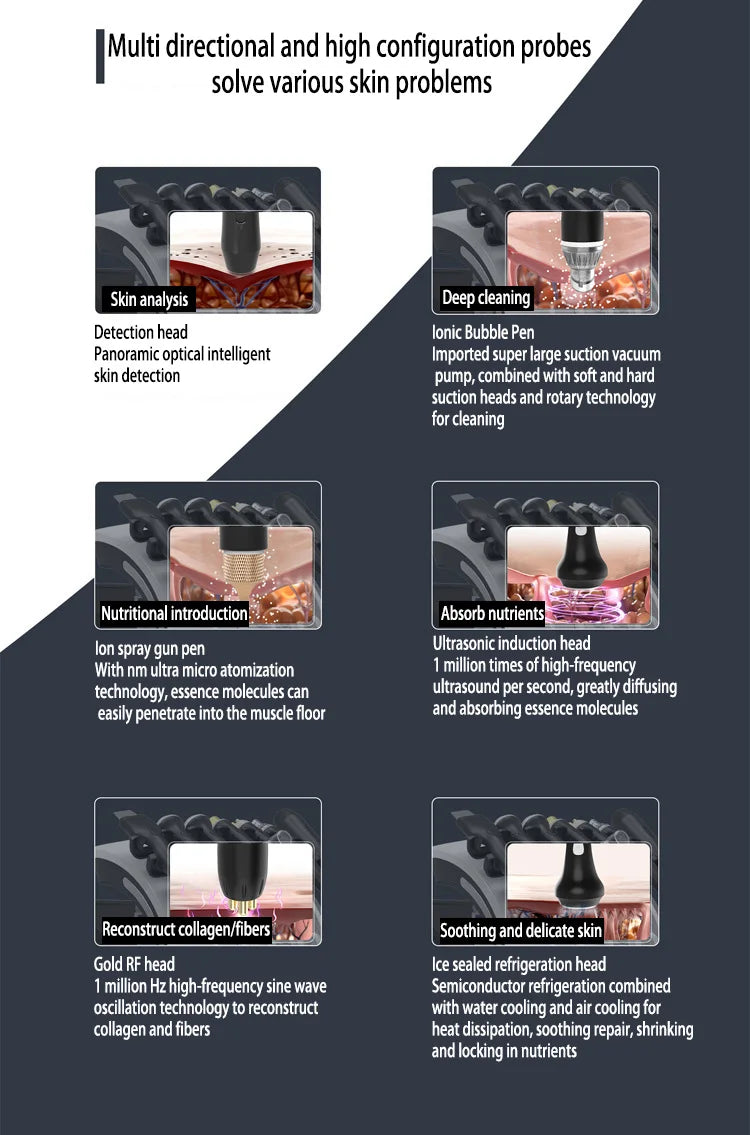 Multi directional and high configuration probes solve various skin problems

Skin analysis

Detection head
Panoramic optical intelligent skin detection

Deep cleaning

Ionic Bubble Pen
Imported super large suction vacuum pump, combined with soft and hard suction heads and rotary technology for cleaning

Nutritional introduction

Ion spray gun pen
With nm ultra micro atomization technology, essence molecules can easily penetrate into the muscle floor

Absorb nutrients

Ultrasonic induction head
1 million times of high-frequency ultrasound per second, greatly diffusing and absorbing essence molecules

Reconstruct collagen/fibers

Gold RF head
1 million Hz high-frequency sine wave oscillation technology to reconstruct collagen and fibers

Soothing and delicate skin

Ice sealed refrigeration head
Semiconductor refrigeration combined with water cooling and air cooling for heat dissipation, soothing repair, shrinking and locking in nutrients