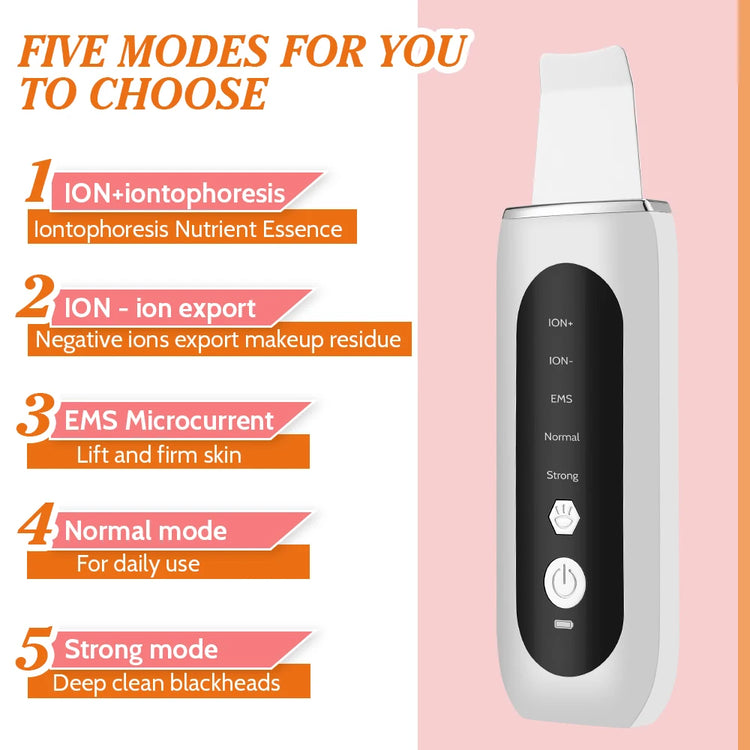 FIVE MODES FOR YOU TO CHOOSE

1 ION+iontophoresis
Iontophoresis Nutrient Essence

2 ION - ion export
Negative ions export makeup residue

3 EMS Microcurrent
Lift and firm skin

4 Normal mode
For daily use

5 Strong mode
Deep clean blackheads

ION+
ION-
EMS
Normal
Strong