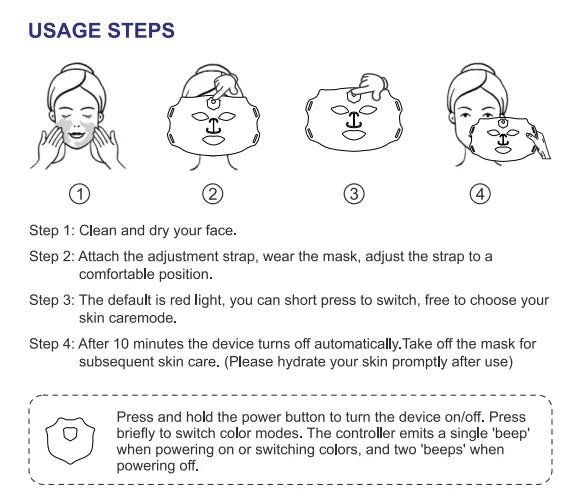 USAGE STEPS

①

②

③

④

Step 1: Clean and dry your face.

Step 2: Attach the adjustment strap, wear the mask, adjust the strap to a comfortable position.

Step 3: The default is red light, you can short press to switch, free to choose your skin caremode.

Step 4: After 10 minutes the device turns off automatically.Take off the mask for subsequent skin care. (Please hydrate your skin promptly after use)

Press and hold the power button to turn the device on/off. Press briefly to switch color modes. The controller emits a single 'beep' when powering on or switching colors, and two 'beeps' when powering off.