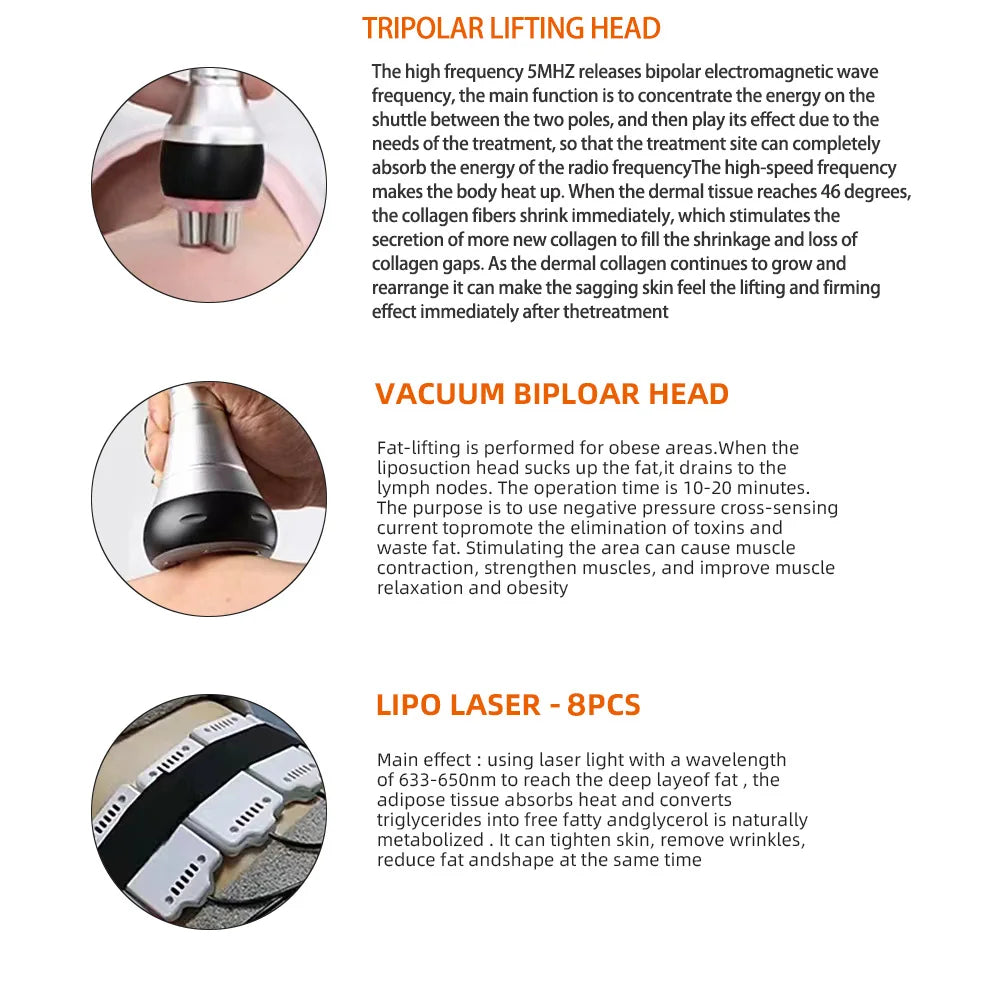 TRIPOLAR LIFTING HEAD

The high frequency 5MHZ releases bipolar electromagnetic wave frequency, the main function is to concentrate the energy on the shuttle between the two poles, and then play its effect due to the needs of the treatment, so that the treatment site can completely absorb the energy of the radio frequencyThe high-speed frequency makes the body heat up. When the dermal tissue reaches 46 degrees, the collagen fibers shrink immediately, which stimulates the secretion of more new collagen to fill the shrinkage and loss of collagen gaps. As the dermal collagen continues to grow and rearrange it can make the sagging skin feel the lifting and firming effect immediately after thetreatment

VACUUM BIPLOAR HEAD

Fat-lifting is performed for obese areas.When the liposuction head sucks up the fat,it drains to the lymph nodes. The operation time is 10-20 minutes. The purpose is to use negative pressure cross-sensing current topromote the elimination of toxins and waste fat. Stimulating the area can cause muscle contraction, strengthen muscles, and improve muscle relaxation and obesity

LIPO LASER - 8PCS

Main effect : using laser light with a wavelength of 633-650nm to reach the deep layeof fat , the adipose tissue absorbs heat and converts triglycerides into free fatty andglycerol is naturally metabolized . It can tighten skin, remove wrinkles, reduce fat andshape at the same time