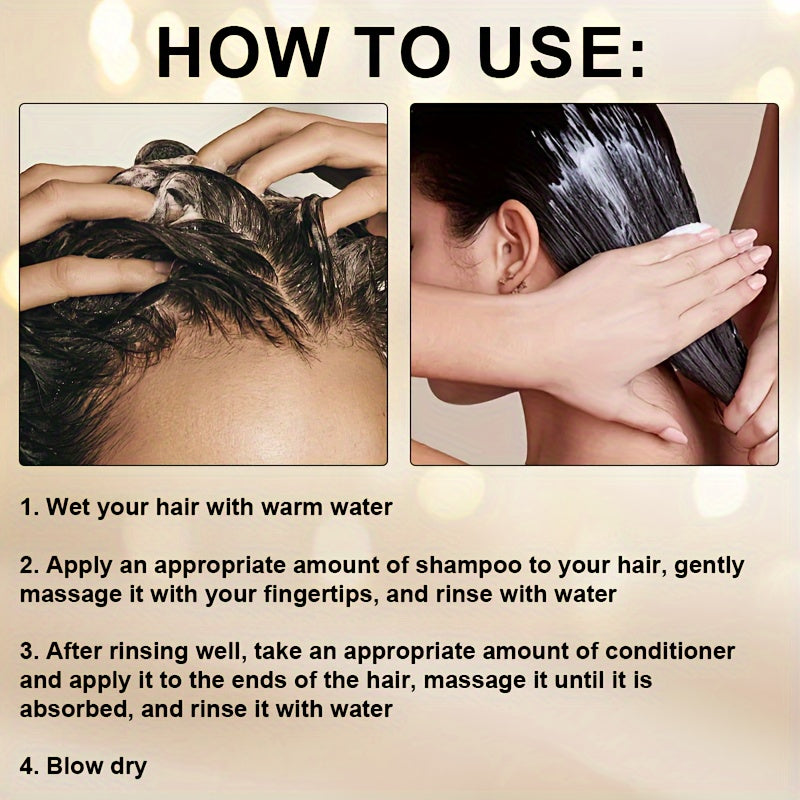 HOW TO USE:

1. Wet your hair with warm water

2. Apply an appropriate amount of shampoo to your hair, gently massage it with your fingertips, and rinse with water

3. After rinsing well, take an appropriate amount of conditioner and apply it to the ends of the hair, massage it until it is absorbed, and rinse it with water

4. Blow dry