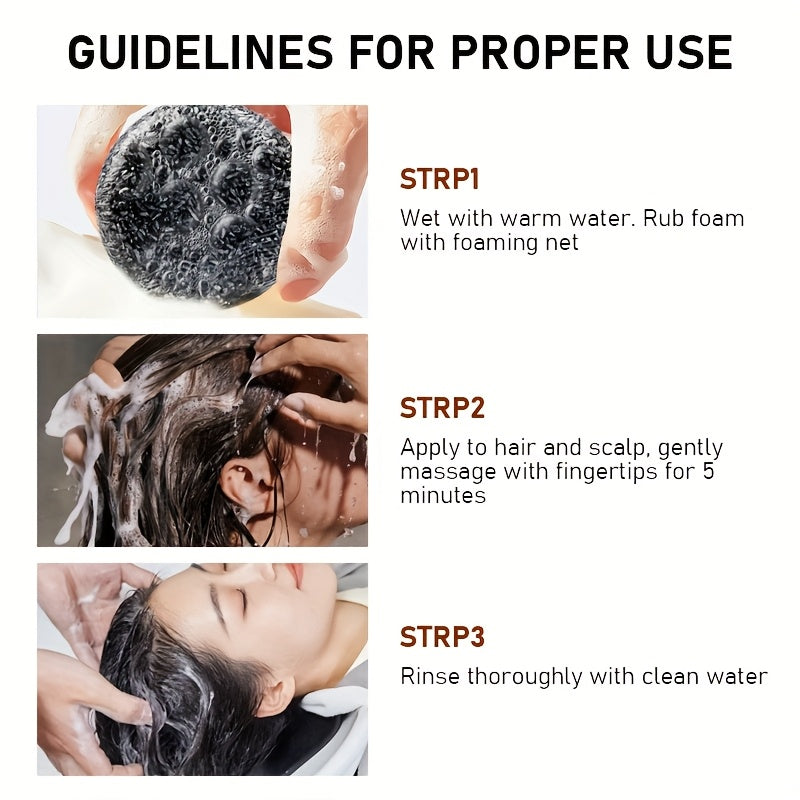 GUIDELINES FOR PROPER USE

STRP1
Wet with warm water. Rub foam with foaming net

STRP2
Apply to hair and scalp, gently massage with fingertips for 5 minutes

STRP3
Rinse thoroughly with clean water