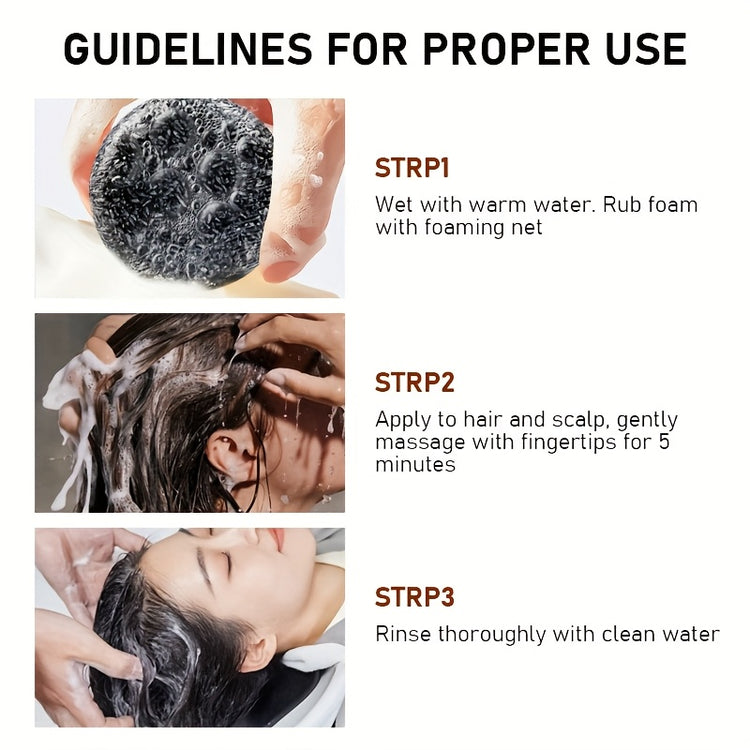 GUIDELINES FOR PROPER USE

STRP1

Wet with warm water. Rub foam with foaming net

STRP2

Apply to hair and scalp, gently massage with fingertips for 5 minutes

STRP3

Rinse thoroughly with clean water