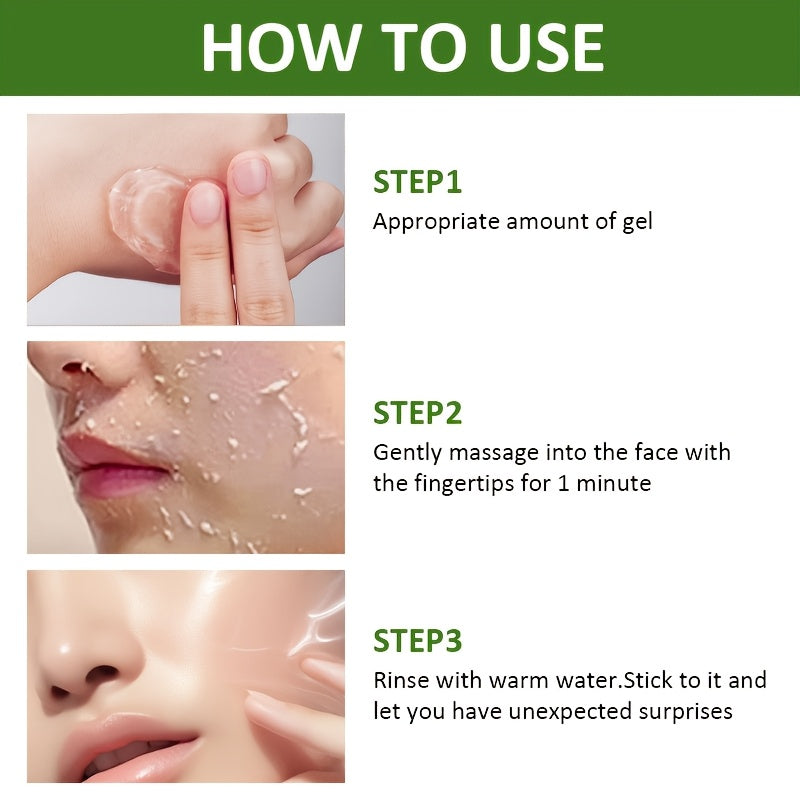 HOW TO USE

STEP1
Appropriate amount of gel

STEP2
Gently massage into the face with the fingertips for 1 minute

STEP3
Rinse with warm water.Stick to it and let you have unexpected surprises