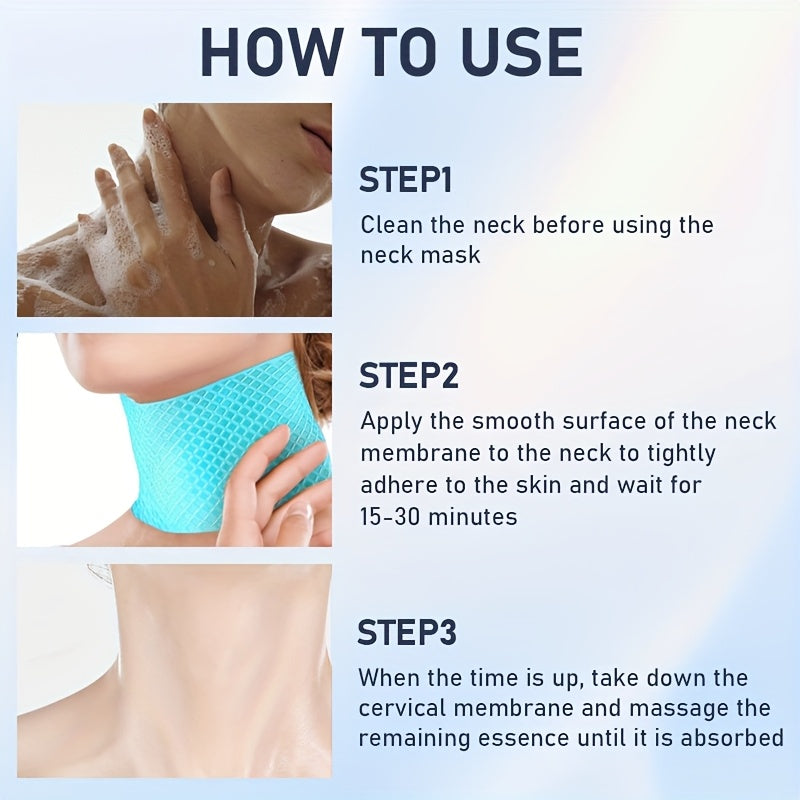 HOW TO USE

STEP1
Clean the neck before using the neck mask

STEP2
Apply the smooth surface of the neck membrane to the neck to tightly adhere to the skin and wait for 15-30 minutes

STEP3
When the time is up, take down the cervical membrane and massage the remaining essence until it is absorbed