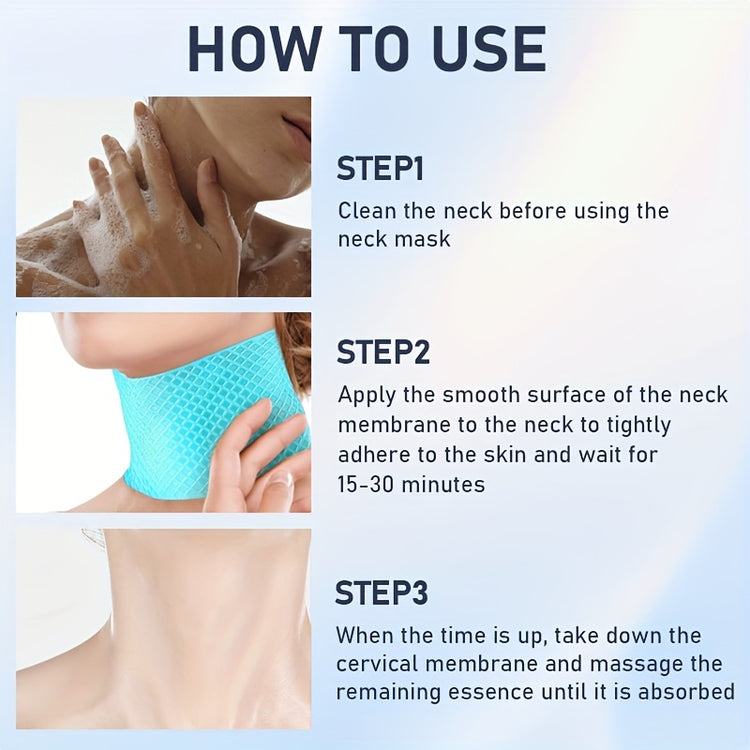 HOW TO USE

STEP1
Clean the neck before using the neck mask

STEP2
Apply the smooth surface of the neck membrane to the neck to tightly adhere to the skin and wait for 15-30 minutes

STEP3
When the time is up, take down the cervical membrane and massage the remaining essence until it is absorbed