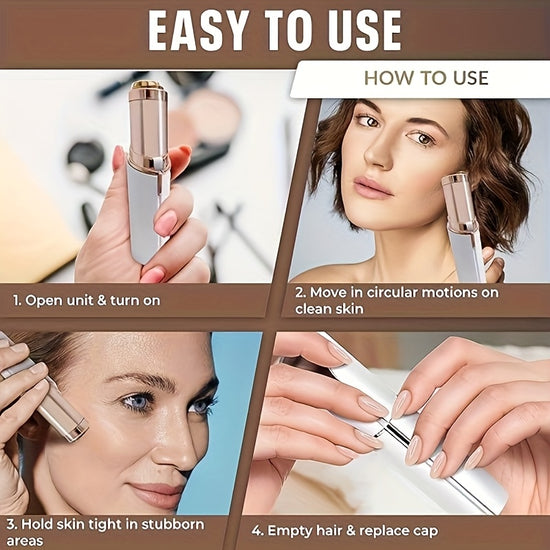 EASY TO USE

HOW TO USE

1. Open unit & turn on

2. Move in circular motions on clean skin

3. Hold skin tight in stubborn areas

4. Empty hair & replace cap